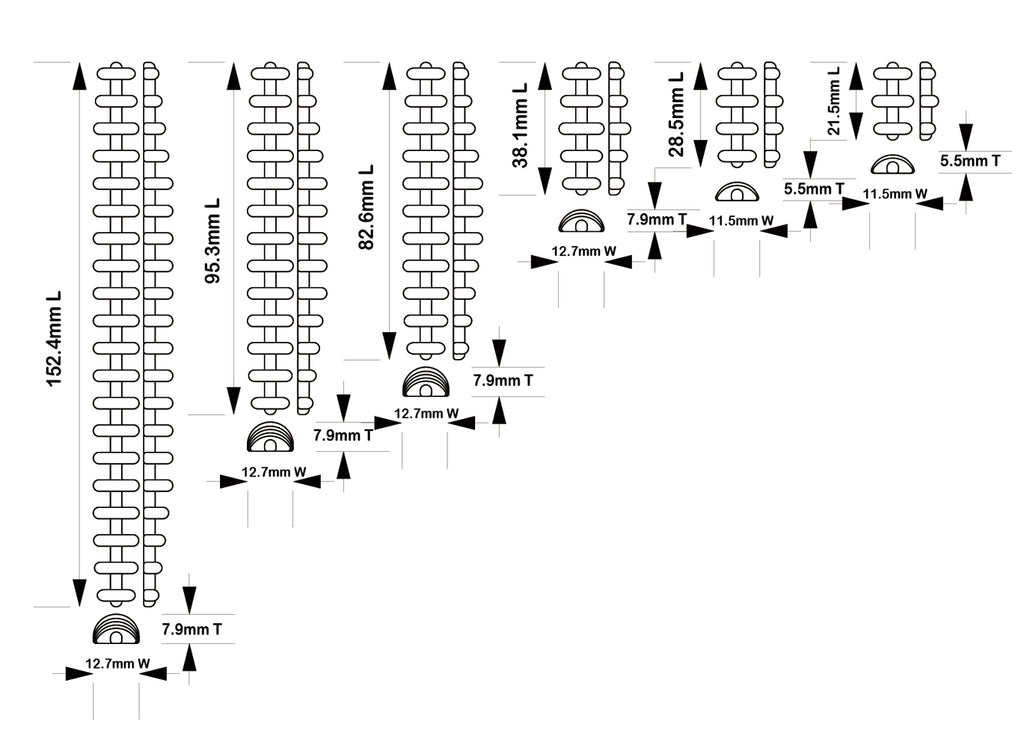 152.4mm L

7.9mm T

12.7mm W

95.3mm L

7.9mm T

12.7mm W

82.6mm L

7.9mm T

12.7mm W

38.1mm L

7.9mm T

12.7mm W

28.5mm L

5.5mm T

11.5mm W

21.5mm L

5.5mm T

11.5mm W